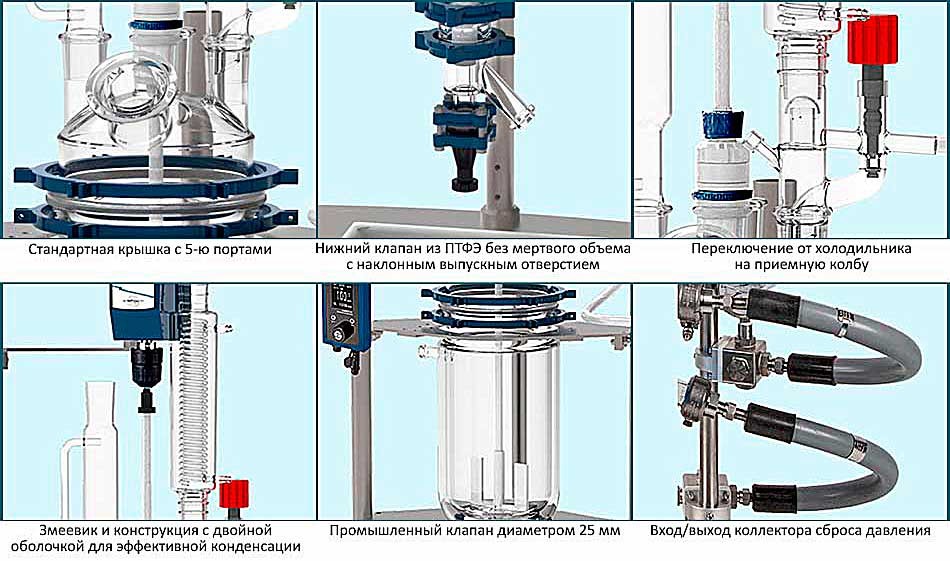 Стандартная крышка с 5-ю портами

Нижний клапан из ПТФЭ без мертвого объема с наклонным выпускным отверстием

Переключение от холодильника на приемную колбу

Змеевик и конструкция с двойной оболочкой для эффективной конденсации

Промышленный клапан диаметром 25 мм

Вход/выход коллектора сброса давления