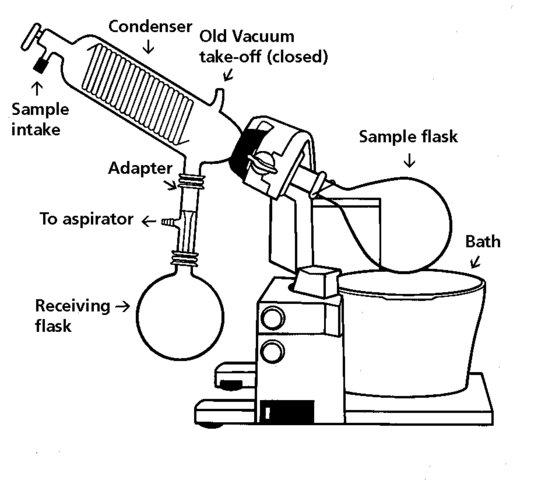 Condenser

Old Vacuum take-off (closed)

Sample intake

Sample flask

Adapter

To aspirator

Bath

Receiving flask