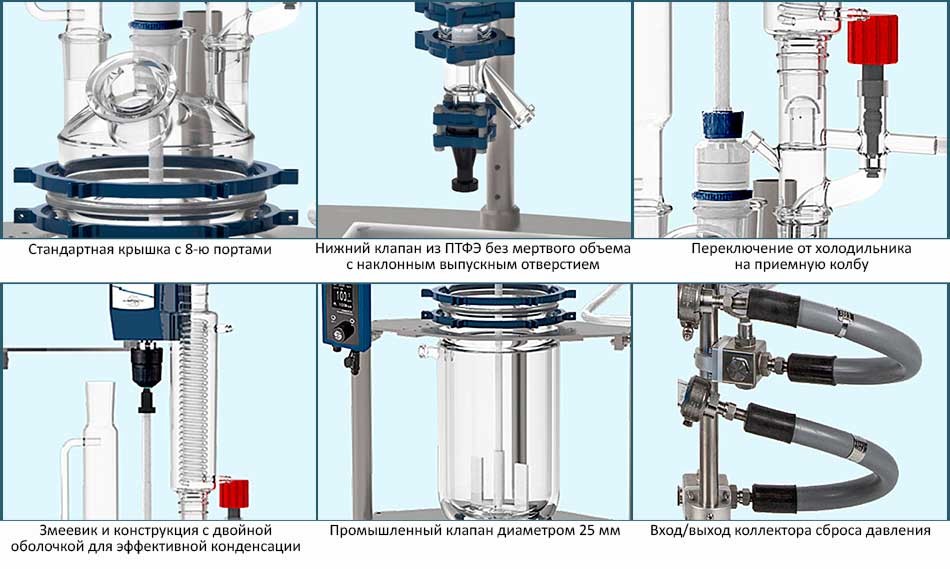 Стандартная крышка с 8-ю портами

Нижний клапан из ПТФЭ без мертвого объема с наклонным выпускным отверстием

Переключение от холодильника на приемную колбу

Змеевик и конструкция с двойной оболочкой для эффективной конденсации

Промышленный клапан диаметром 25 мм

Вход/выход коллектора сброса давления